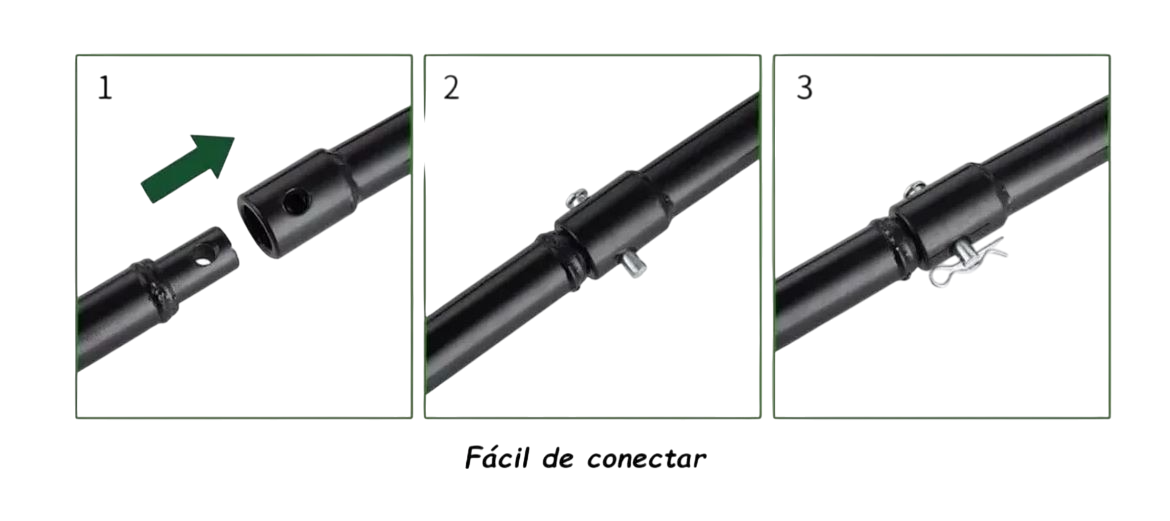 1

2

3

Fácil de conectar